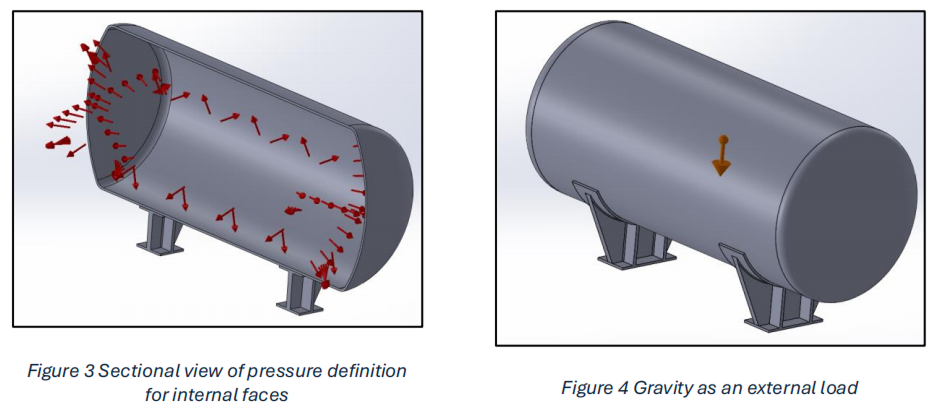 Figure 3 Sectional view of pressure definition for internal faces

Figure 4 Gravity as an external load