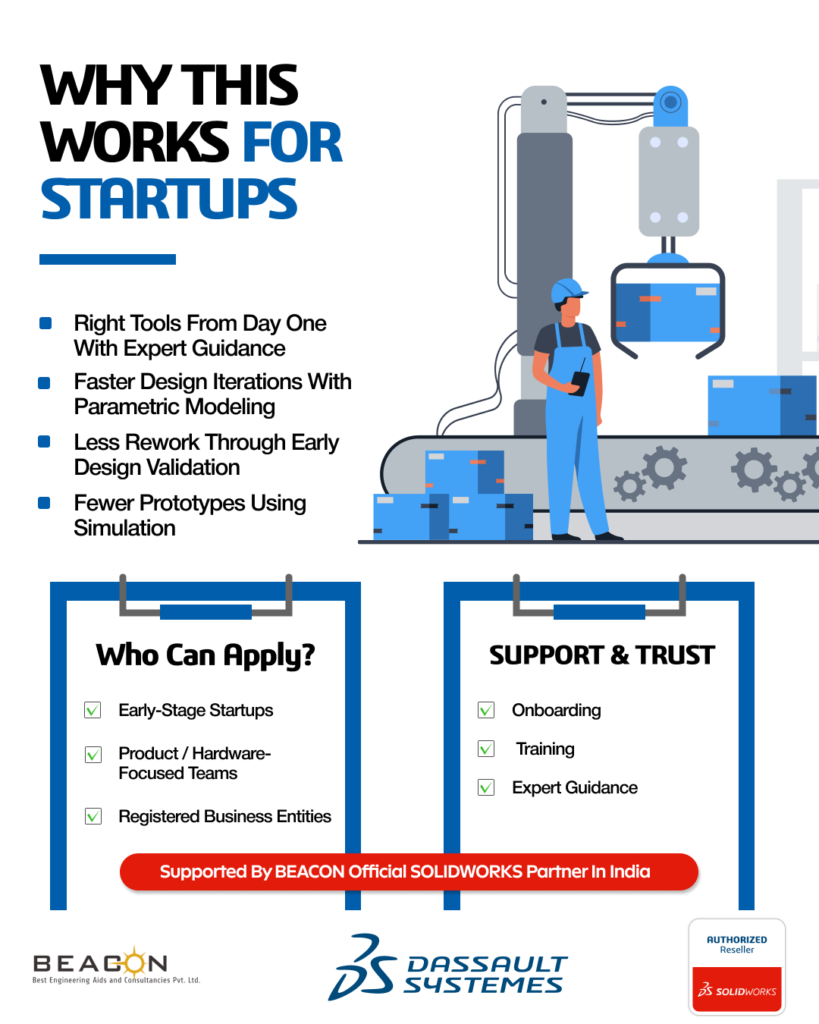 WHY THIS WORKS FOR STARTUPS

Right Tools From Day One With Expert Guidance

Faster Design Iterations With Parametric Modeling

Less Rework Through Early Design Validation

Fewer Prototypes Using Simulation

Who Can Apply?

Early-Stage Startups

Product / Hardware-Focused Teams

Registered Business Entities

SUPPORT & TRUST

Onboarding

Training

Expert Guidance

Supported By BEACON Official SOLIDWORKS Partner In India

BEACON
Best Engineering Aids and Consultancies Pvt. Ltd.

DASSAULT SYSTEMES

AUTHORIZED
Reseller
SOLIDWORKS