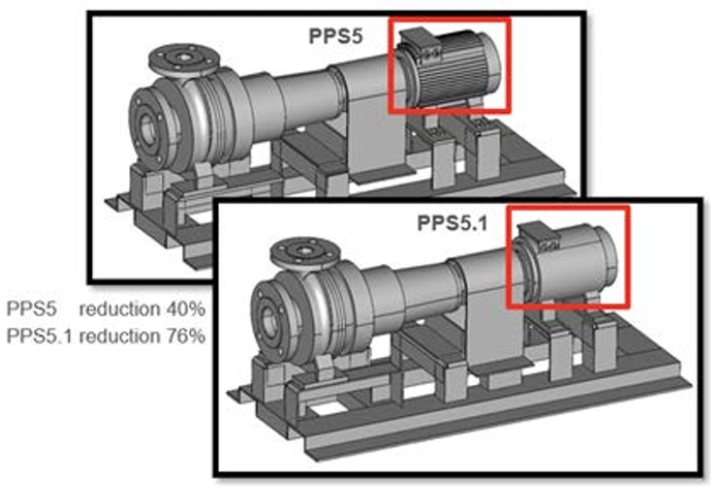 PPS5

PPS5.1

PPS5 reduction 40%
PPS5.1 reduction 76%